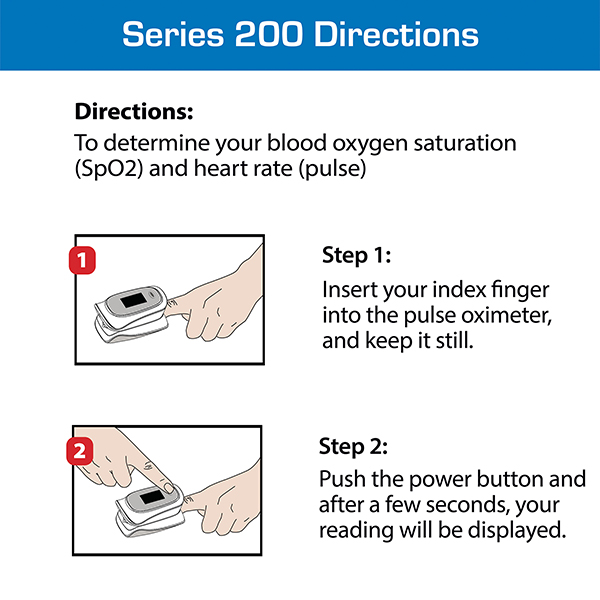 Series 200 Directions

Directions:
To determine your blood oxygen saturation (SpO2) and heart rate (pulse)

1

Step 1:
Insert your index finger into the pulse oximeter, and keep it still.

2

Step 2:
Push the power button and after a few seconds, your reading will be displayed.